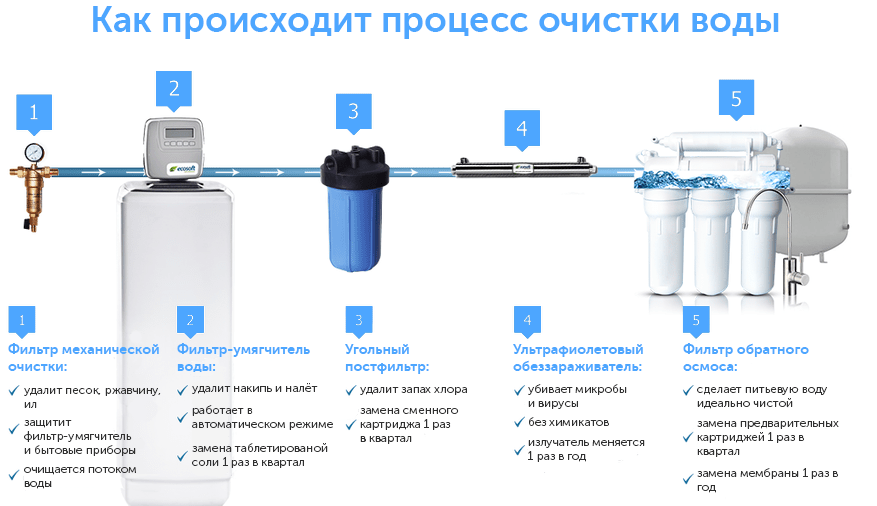 Как происходит процесс очистки воды

1

2

ecosoft

3

4

5

1
Фильтр механической очистки:
✓ удалит песок, ржавчину, ил
✓ защитит фильтр-умягчитель и бытовые приборы
✓ очищается потоком воды

2
Фильтр-умягчитель воды:
✓ удалит накипь и налёт
✓ работает в автоматическом режиме
✓ замена таблетированой соли 1 раз в квартал

3
Угольный постфильтр:
✓ удалит запах хлора
✓ замена сменного картриджа 1 раз в квартал

4
Ультрафиолетовый обеззараживатель:
✓ убивает микробы и вирусы
✓ без химикатов
✓ излучатель меняется 1 раз в год

5
Фильтр обратного осмоса:
✓ сделает питьевую воду идеально чистой
✓ замена предварительных картриджей 1 раз в квартал
✓ замена мембраны 1 раз в год