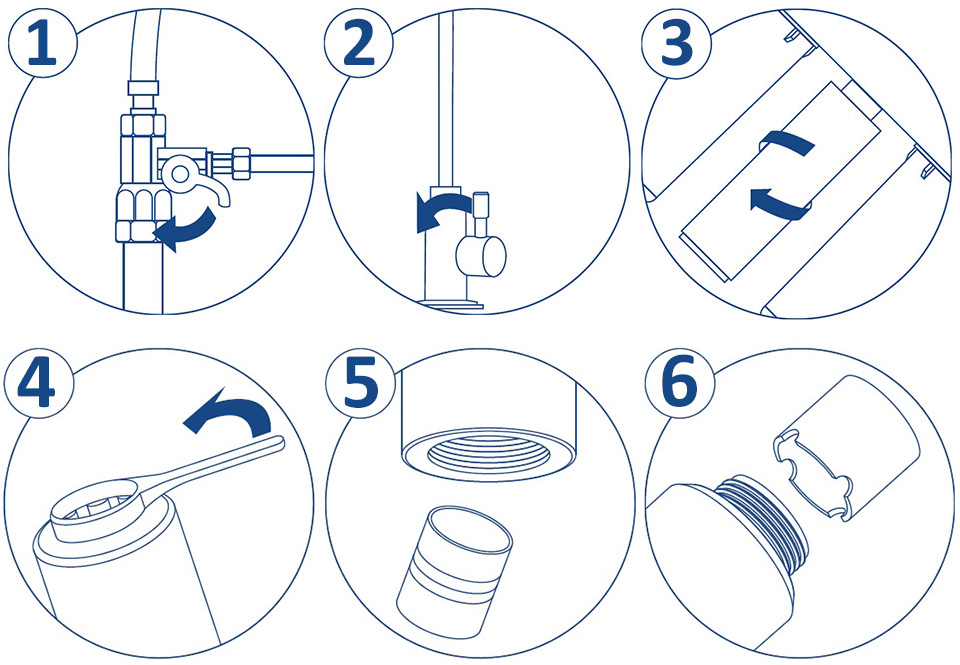 1
2
3
4
5
6