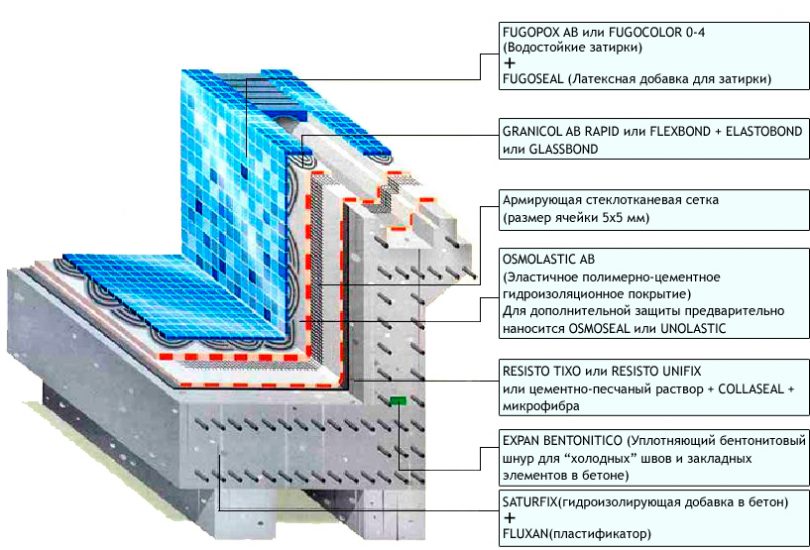 FUGOPOX AB или FUGOCOLOR 0-4
(Водостойкие затирки)
+
FUGOSEAL (Латексная добавка для затирки)

GRANICOL AB RAPID или FLEXBOND + ELASTOBOND или GLASSBOND

Армирующая стеклотканевая сетка
(размер ячейки 5x5 мм)

OSMOLASTIC AB
(Эластичное полимерно-цементное гидроизоляционное покрытие)
Для дополнительной защиты предварительно наносится OSMOSEAL или UNOLASTIC

RESISTO TIXO или RESISTO UNIFIX
или цементно-песчаный раствор + COLLASEAL + микрофибра

EXPAN BENTONITICO (Уплотняющий бентонитовый шнур для "холодных" швов и закладных элементов в бетоне)

SATURFIX(гидроизолирующая добавка в бетон)
+
FLUXAN(пластификатор)